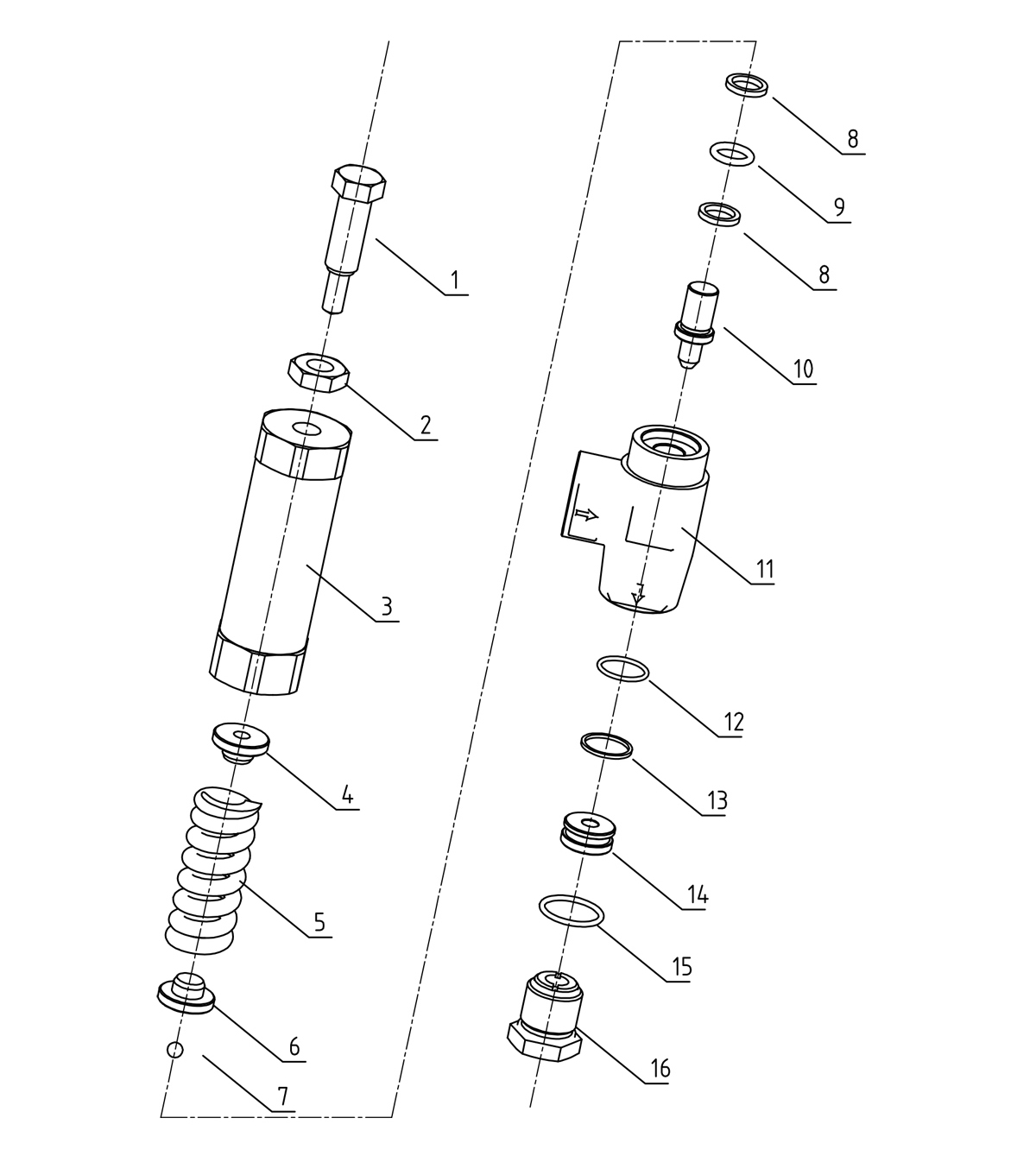 1
2
3
4
5
6
7
8
9
8
10
11
12
13
14
15
16