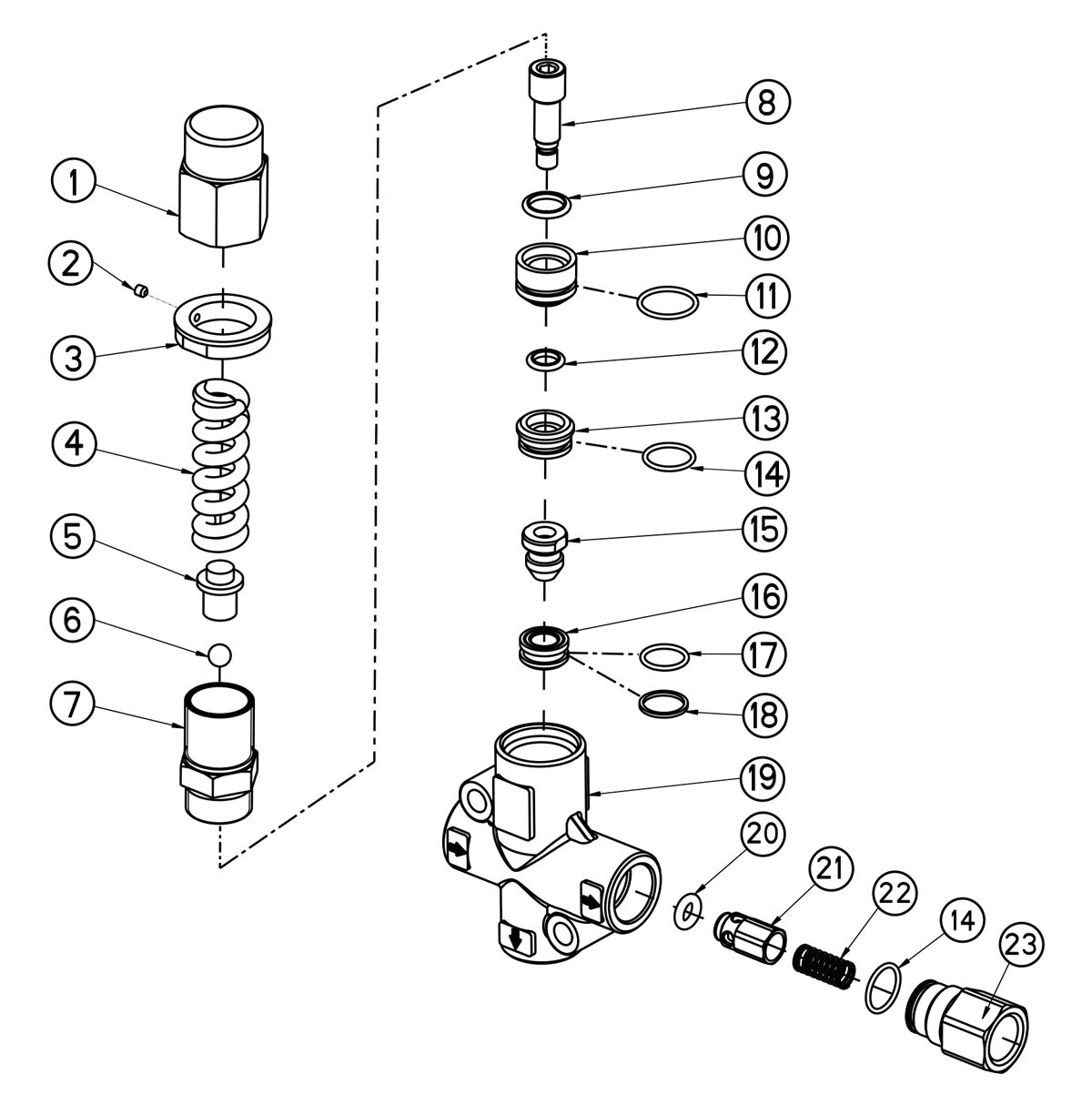 1
2
3
4
5
6
7
8
9
10
11
12
13
14
15
16
17
18
19
20
21
22
14
23