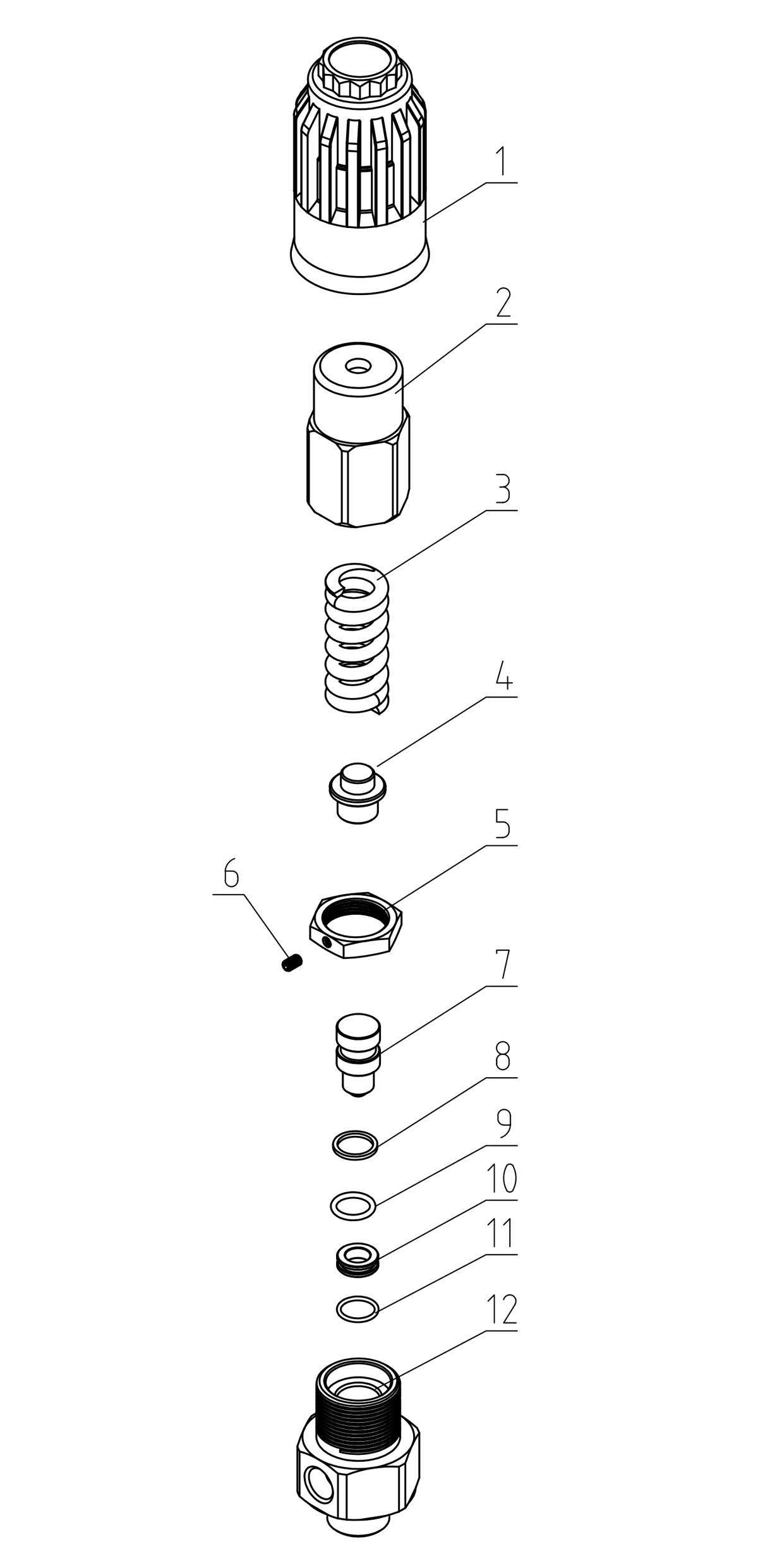 1
2
3
4
5
6
7
8
9
10
11
12